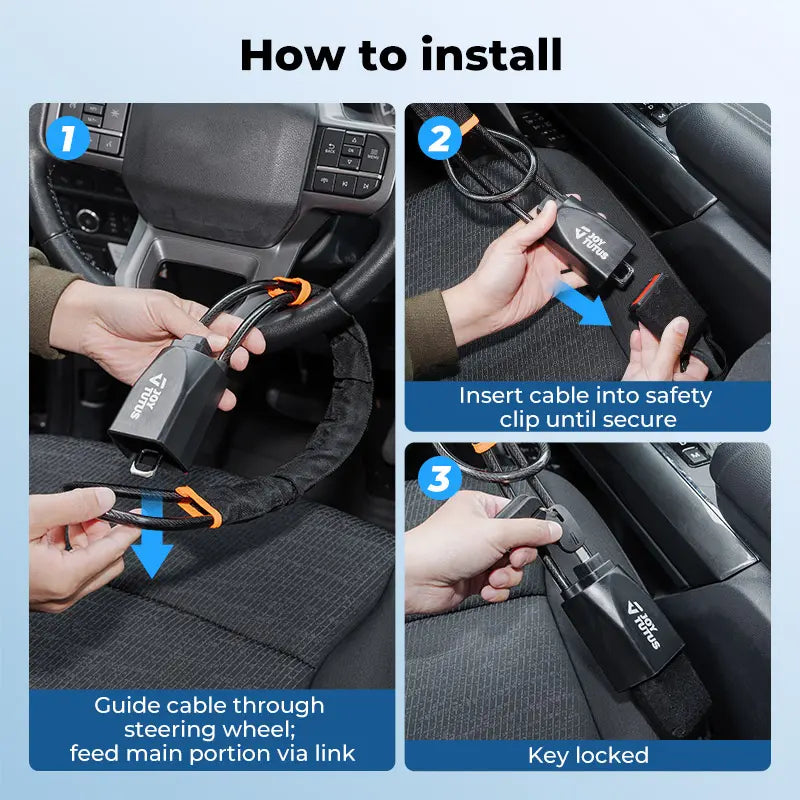 How to install

1

JOY TUTUS

Guide cable through steering wheel; feed main portion via link

2

JOY TUTUS

Insert cable into safety clip until secure

3

JOY TUTUS

Key locked